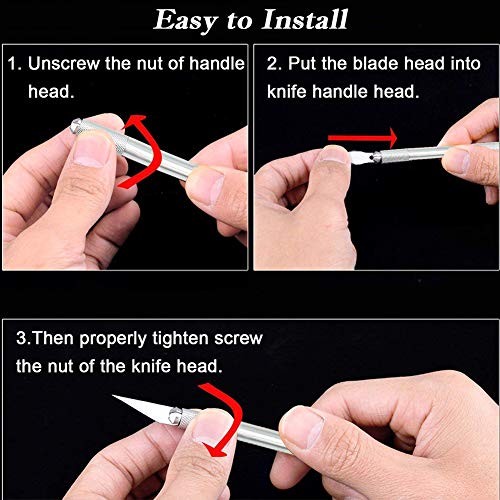 Easy to Install

1. Unscrew the nut of handle head.

2. Put the blade head into knife handle head.

3.Then properly tighten screw the nut of the knife head.