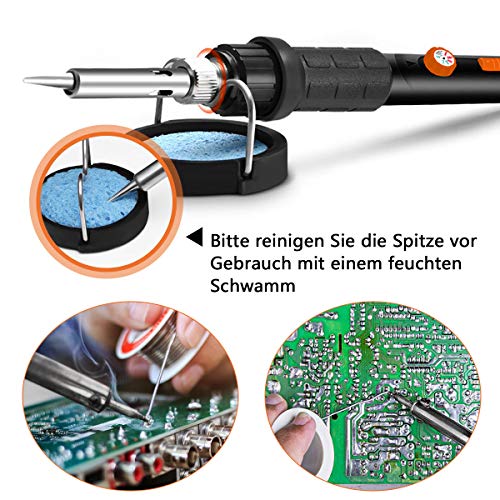 Bitte reinigen Sie die Spitze vor Gebrauch mit einem feuchten Schwamm