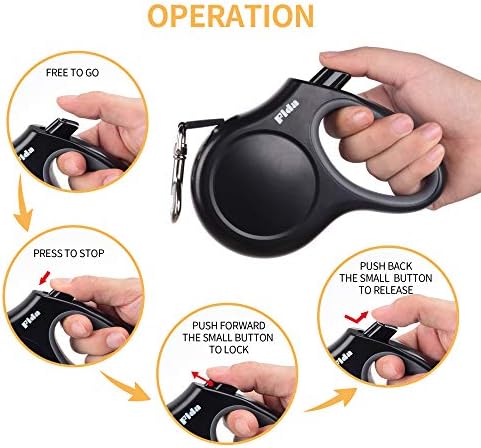 OPERATION

FREE TO GO

Fida

Fida

PRESS TO STOP

Fida

PUSH FORWARD THE SMALL BUTTON TO LOCK

Fida

PUSH BACK THE SMALL BUTTON TO RELEASE

Fida