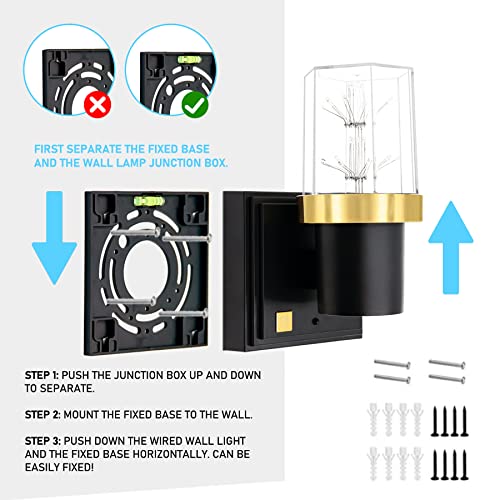 FIRST SEPARATE THE FIXED BASE AND THE WALL LAMP JUNCTION BOX.

STEP 1: PUSH THE JUNCTION BOX UP AND DOWN TO SEPARATE.

STEP 2: MOUNT THE FIXED BASE TO THE WALL.

STEP 3: PUSH DOWN THE WIRED WALL LIGHT AND THE FIXED BASE HORIZONTALLY. CAN BE EASILY FIXED!