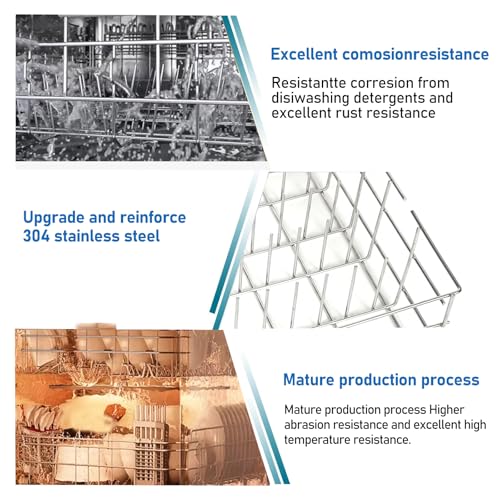 Excellent comosionresistance

Resistantte corresion from disiwashing detergents and excellent rust resistance

Upgrade and reinforce 304 stainless steel

Mature production process

Mature production process Higher abrasion resistance and excellent high temperature resistance.