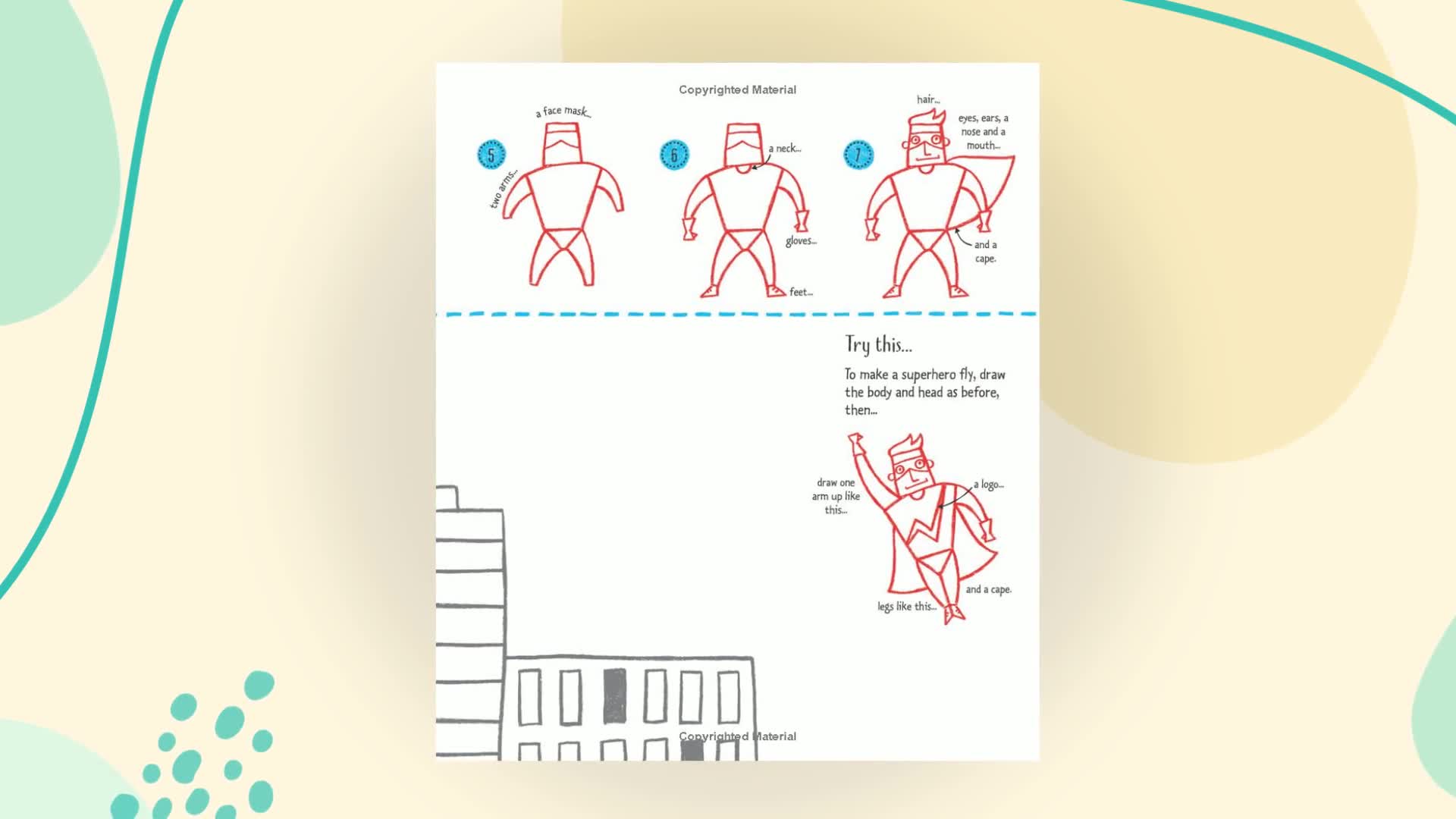 Copyrighted Material

5

a face mask...

two arms...

6

a neck...

gloves...

feet...

7

hair...

eyes, ears, a nose and a mouth...

and a cape.

Try this...

To make a superhero fly, draw the body and head as before, then...

draw one arm up like this...

a logo...

and a cape.

legs like this...

Copyrighted Material