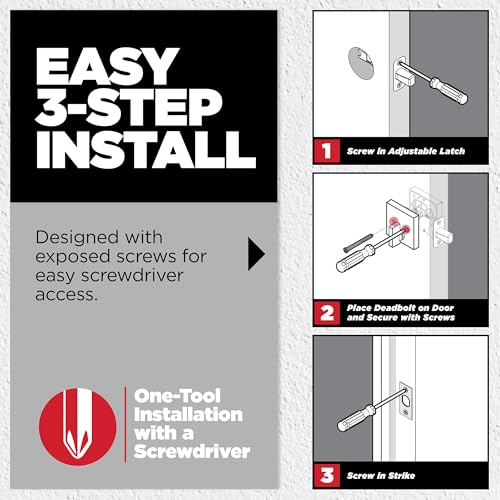 EASY 3-STEP INSTALL

Designed with exposed screws for easy screwdriver access.

One-Tool Installation with a Screwdriver

1 Screw in Adjustable Latch

2 Place Deadbolt on Door and Secure with Screws

3 Screw in Strike