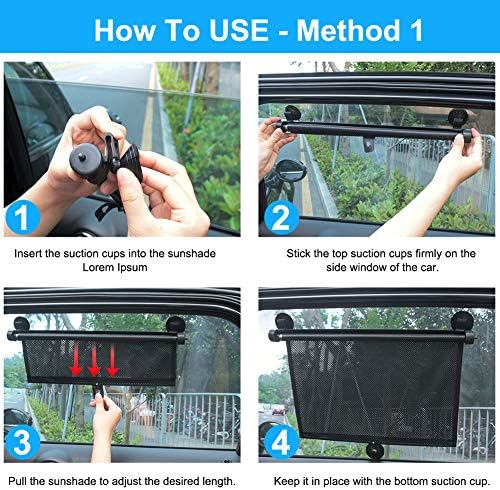 How To USE - Method 1

1

Insert the suction cups into the sunshade Lorem Ipsum

2

Stick the top suction cups firmly on the side window of the car.

3

Pull the sunshade to adjust the desired length.

4

Keep it in place with the bottom suction cup.