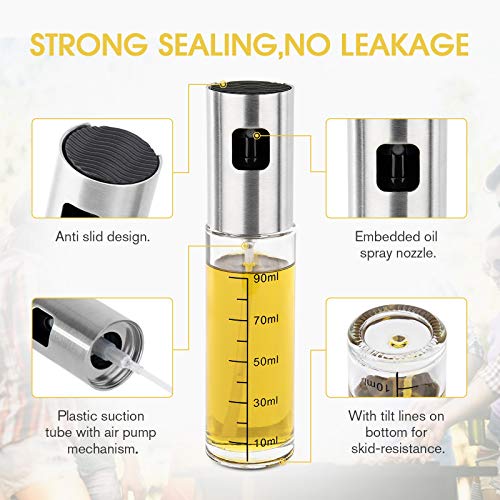 STRONG SEALING,NO LEAKAGE

Anti slid design.

Embedded oil spray nozzle.

90ml
70ml
50ml
30ml
10ml

Plastic suction tube with air pump mechanism.

10ml

With tilt lines on bottom for skid-resistance.