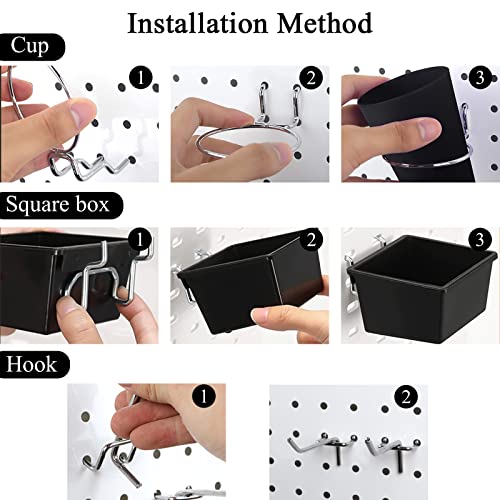 Installation Method

Cup

1

2

3

Square box

1

2

3

Hook

1

2