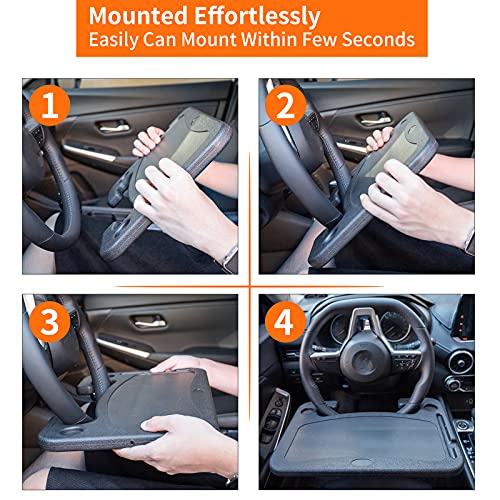 Mounted Effortlessly
Easily Can Mount Within Few Seconds

1

2

3

4