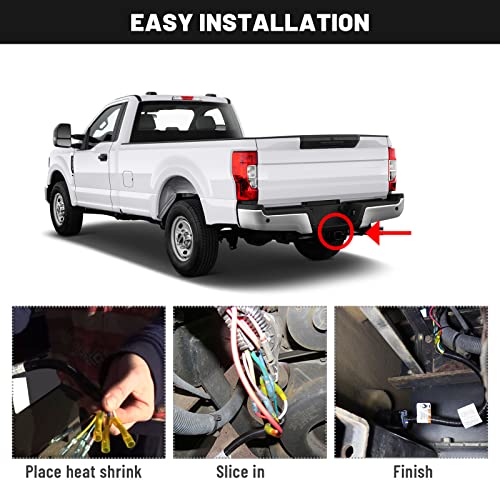 EASY INSTALLATION

Place heat shrink

Slice in

Finish