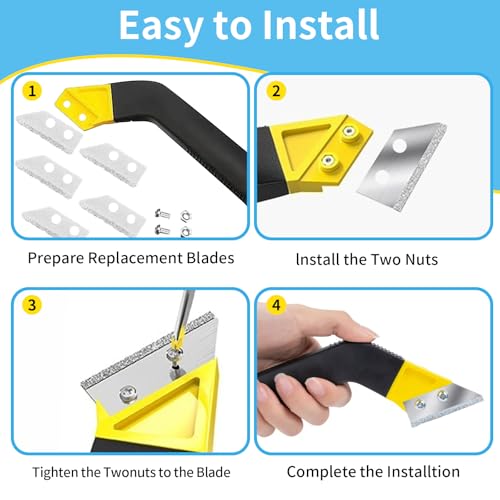 Easy to Install

1

Prepare Replacement Blades

2

Install the Two Nuts

3

Tighten the Twonuts to the Blade

4

Complete the Installtion