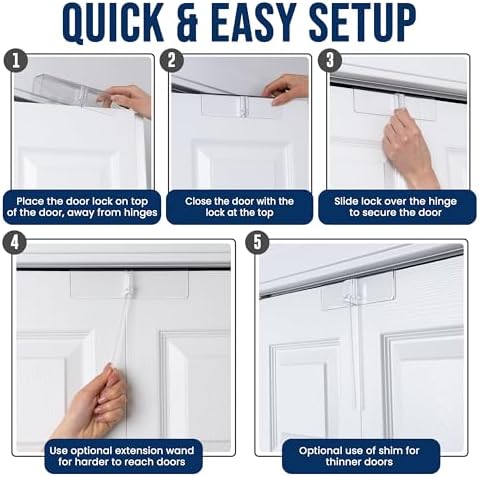 QUICK & EASY SETUP

1

Place the door lock on top of the door, away from hinges

2

Close the door with the lock at the top

3

Slide lock over the hinge to secure the door

4

Use optional extension wand for harder to reach doors

5

Optional use of shim for thinner doors