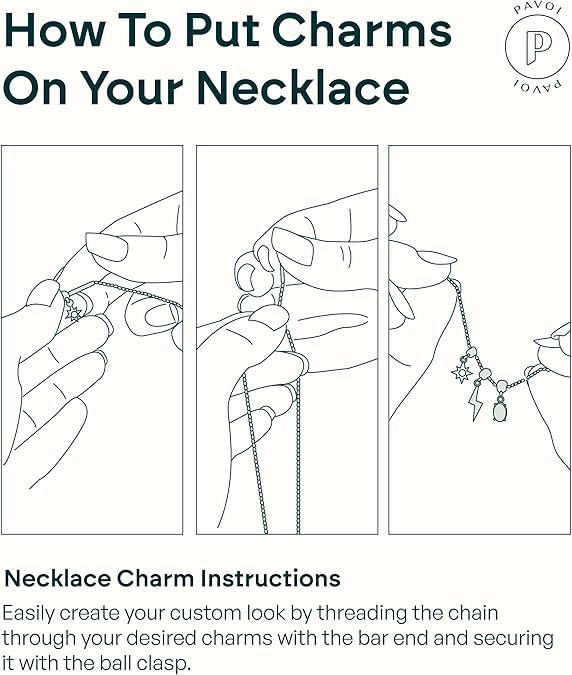 How To Put Charms On Your Necklace

PAVOI
P
PAVOI

Necklace Charm Instructions

Easily create your custom look by threading the chain through your desired charms with the bar end and securing it with the ball clasp.