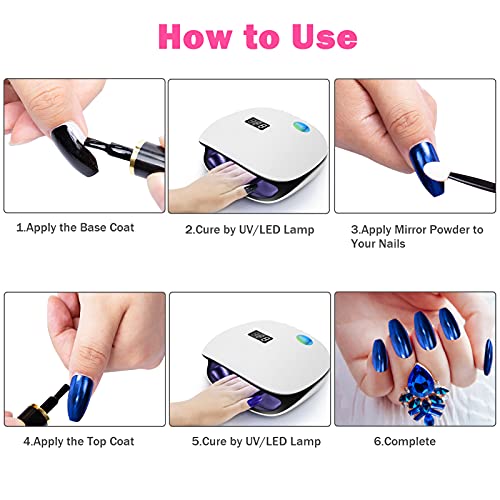 How to Use

1.Apply the Base Coat

2.Cure by UV/LED Lamp

3.Apply Mirror Powder to Your Nails

4.Apply the Top Coat

5.Cure by UV/LED Lamp

6.Complete