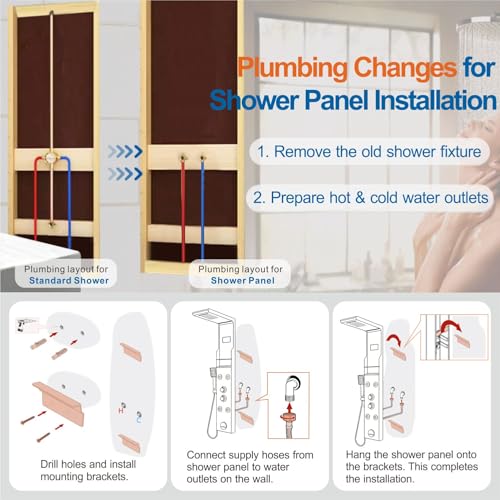 Plumbing Changes for Shower Panel Installation

1. Remove the old shower fixture

2. Prepare hot & cold water outlets

Plumbing layout for Standard Shower

Plumbing layout for Shower Panel

H

C

Drill holes and install mounting brackets.

Connect supply hoses from shower panel to water outlets on the wall.

Hang the shower panel onto the brackets. This completes the installation.