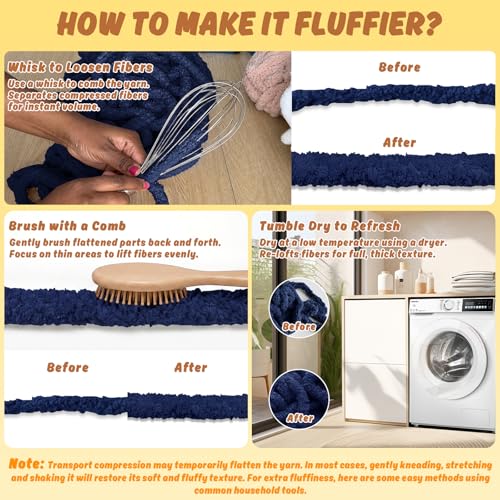 HOW TO MAKE IT FLUFFIER?

Whisk to Loosen Fibers
Use a whisk to comb the yarn. Separates compressed fibers for instant volume.

Before

After

Brush with a Comb
Gently brush flattened parts back and forth. Focus on thin areas to lift fibers evenly.

Before

After

Tumble Dry to Refresh
Dry at a low temperature using a dryer. Re-lofts fibers for full, thick texture.

Before

After

Note: Transport compression may temporarily flatten the yarn. In most cases, gently kneading, stretching and shaking it will restore its soft and fluffy texture. For extra fluffiness, here are some easy methods using common household tools.