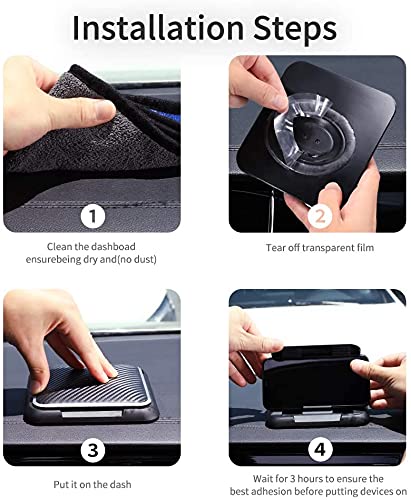 Installation Steps

1

Clean the dashboad ensurebeing dry and(no dust)

2

Tear off transparent film

3

Put it on the dash

4

Wait for 3 hours to ensure the best adhesion before putting devices on