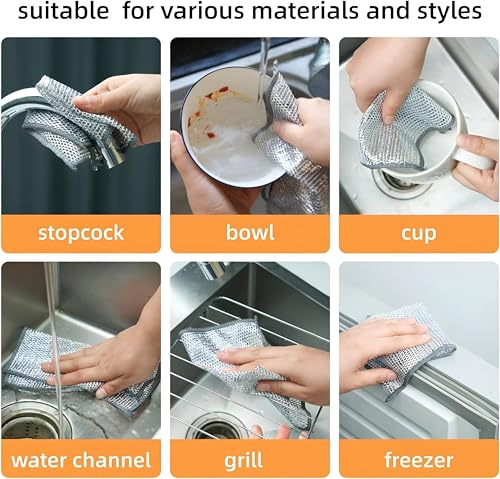 suitable for various materials and styles

stopcock

bowl

cup

water channel

grill

freezer