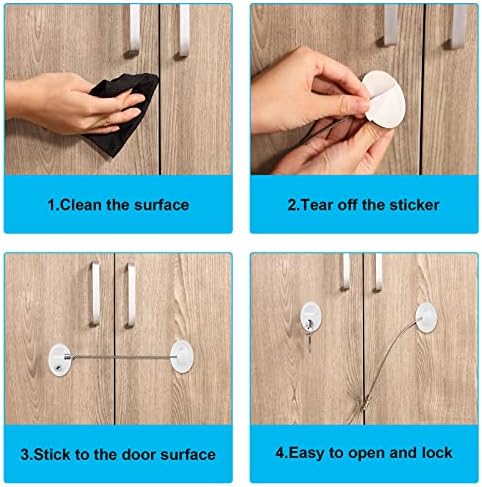 1.Clean the surface

2.Tear off the sticker

3.Stick to the door surface

4.Easy to open and lock