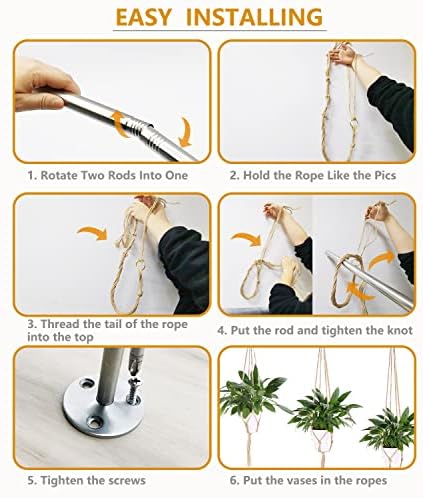 EASY INSTALLING

1. Rotate Two Rods Into One

2. Hold the Rope Like the Pics

3. Thread the tail of the rope into the top

4. Put the rod and tighten the knot

5. Tighten the screws

6. Put the vases in the ropes