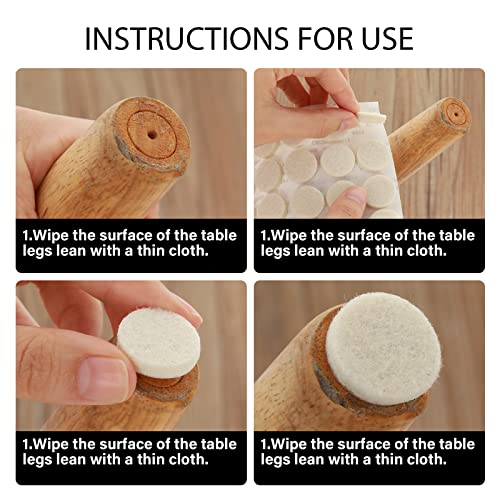 INSTRUCTIONS FOR USE

1.Wipe the surface of the table legs lean with a thin cloth.

1.Wipe the surface of the table legs lean with a thin cloth.

1.Wipe the surface of the table legs lean with a thin cloth.

1.Wipe the surface of the table legs lean with a thin cloth.