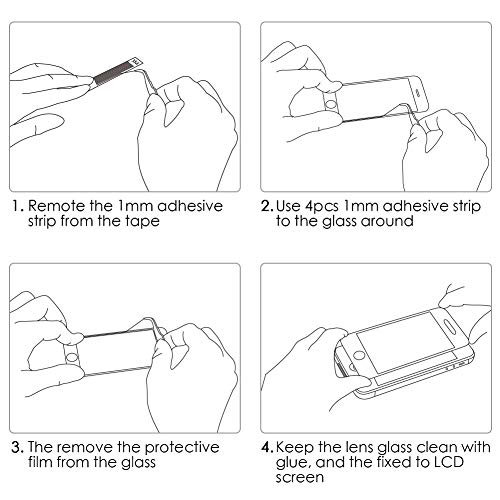 1. Remote the 1mm adhesive strip from the tape

2. Use 4pcs 1mm adhesive strip to the glass around

3. The remove the protective film from the glass

4. Keep the lens glass clean with glue, and the fixed to LCD screen