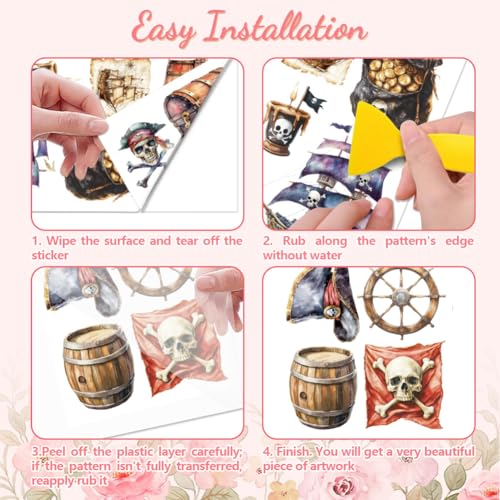 Easy Installation

1. Wipe the surface and tear off the sticker

2. Rub along the pattern's edge without water

3.Peel off the plastic layer carefully; if the pattern isn't fully transferred, reapply rub it

4. Finish. You will get a very beautiful piece of artwork