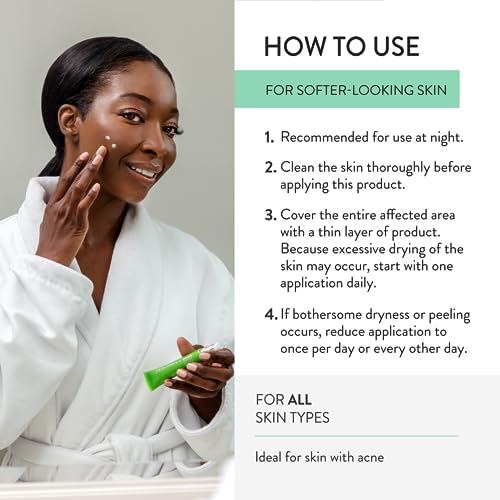 HOW TO USE

FOR SOFTER-LOOKING SKIN

1. Recommended for use at night.

2. Clean the skin thoroughly before applying this product.

3. Cover the entire affected area with a thin layer of product. Because excessive drying of the skin may occur, start with one application daily.

4. If bothersome dryness or peeling occurs, reduce application to once per day or every other day.

FOR ALL SKIN TYPES

Ideal for skin with acne