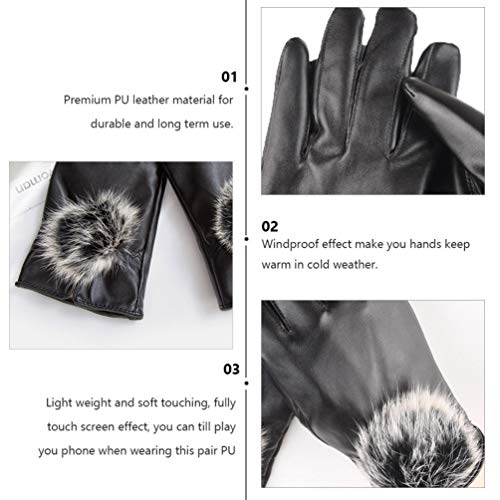 01
Premium PU leather material for durable and long term use.

02
Windproof effect make you hands keep warm in cold weather.

03
Light weight and soft touching, fully touch screen effect, you can till play you phone when wearing this pair PU