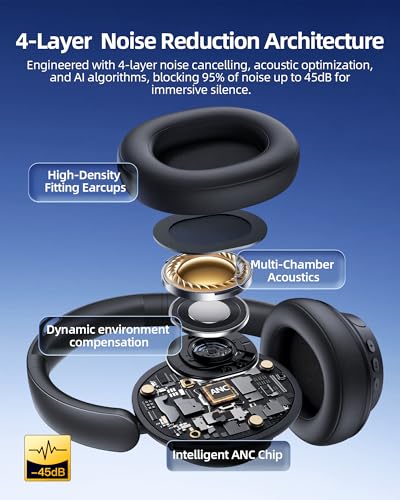 4-Layer Noise Reduction Architecture

Engineered with 4-layer noise cancelling, acoustic optimization, and AI algorithms, blocking 95% of noise up to 45dB for immersive silence.

High-Density Fitting Earcups

Multi-Chamber Acoustics

Dynamic environment compensation

ANC

Intelligent ANC Chip

-45dB