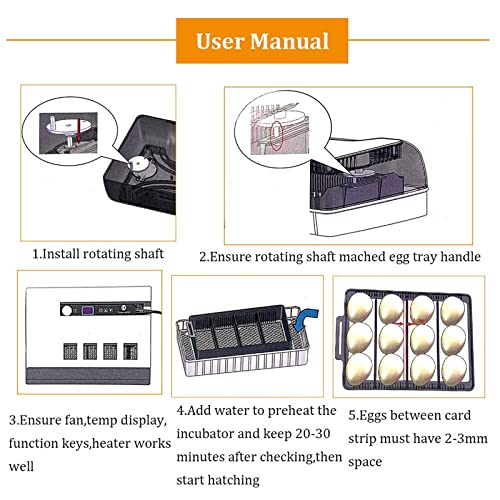 User Manual

1.Install rotating shaft

2.Ensure rotating shaft mached egg tray handle

3.Ensure fan,temp display, function keys,heater works well

4.Add water to preheat the incubator and keep 20-30 minutes after checking,then start hatching

5.Eggs between card strip must have 2-3mm space