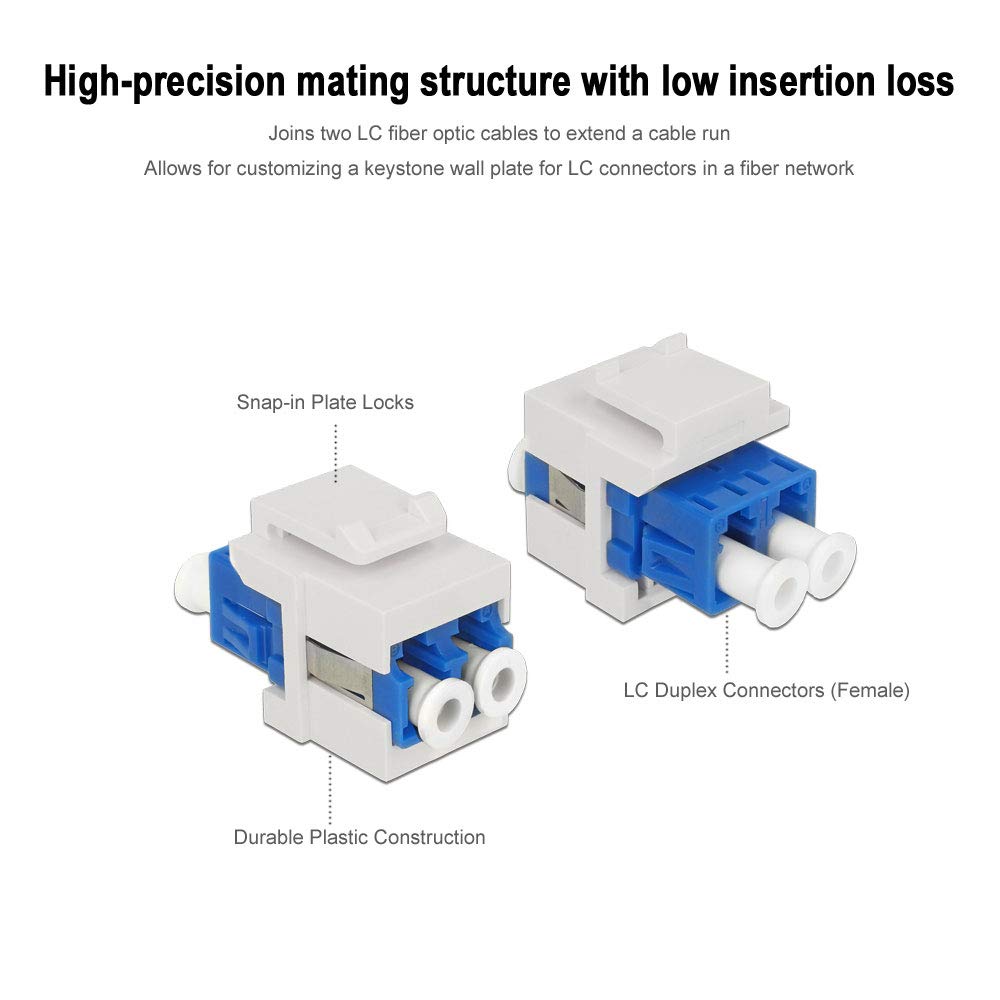 High-precision mating structure with low insertion loss

Joins two LC fiber optic cables to extend a cable run

Allows for customizing a keystone wall plate for LC connectors in a fiber network

Snap-in Plate Locks

LC Duplex Connectors (Female)

Durable Plastic Construction