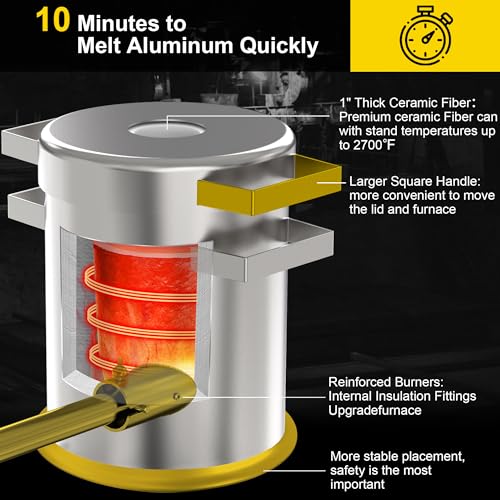 10 Minutes to Melt Aluminum Quickly

1" Thick Ceramic Fiber: Premium ceramic Fiber can with stand temperatures up to 2700°F

Larger Square Handle: more convenient to move the lid and furnace

Reinforced Burners: Internal Insulation Fittings Upgradefurnace

More stable placement, safety is the most important