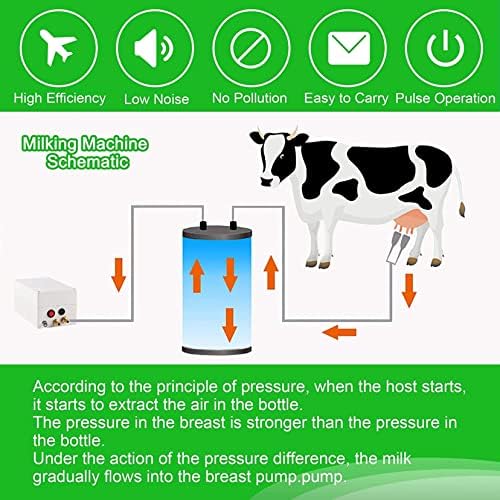 High Efficiency Low Noise No Pollution Easy to Carry Pulse Operation

Milking Machine Schematic

According to the principle of pressure, when the host starts, it starts to extract the air in the bottle.
The pressure in the breast is stronger than the pressure in the bottle.
Under the action of the pressure difference, the milk gradually flows into the breast pump.pump.