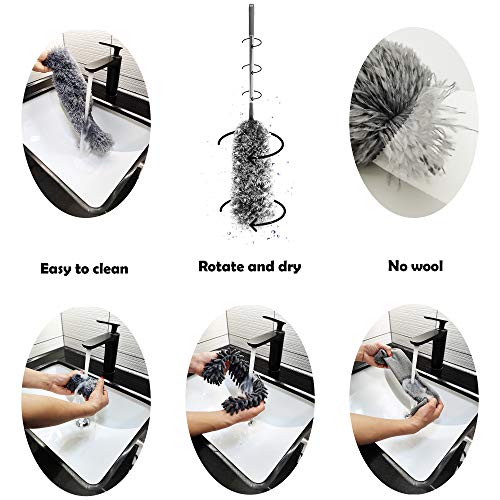 Easy to clean

Rotate and dry

No wool