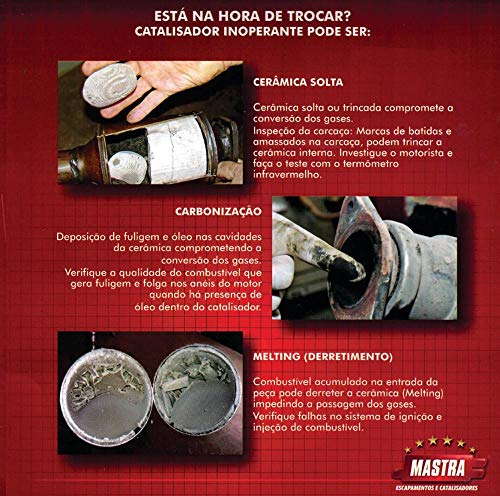 ESTÁ NA HORA DE TROCAR?
CATALISADOR INOPERANTE PODE SER:

CERÂMICA SOLTA

Cerâmica solta ou trincada compromete a conversão dos gases.
Inspeção da carcaça: Marcas de batidas e amassados na carcaça, podem trincar a cerâmica interna. Investigue o motorista e faça o teste com o termômetro infravermelho.

CARBONIZAÇÃO

Deposição de fuligem e óleo nas cavidades da cerâmica comprometendo a conversão dos gases.
Verifique a qualidade do combustível que gera fuligem e folga nos anéis do motor quando há presença de óleo dentro do catalisador.

MELTING (DERRETIMENTO)

Combustível acumulado na entrada da peça pode derreter a cerâmica (Melting) impedindo a passagem dos gases.
Verifique falhas no sistema de ignição e injeção de combustível.

MASTRA
ESCAPAMENTOS E CATALISADORES