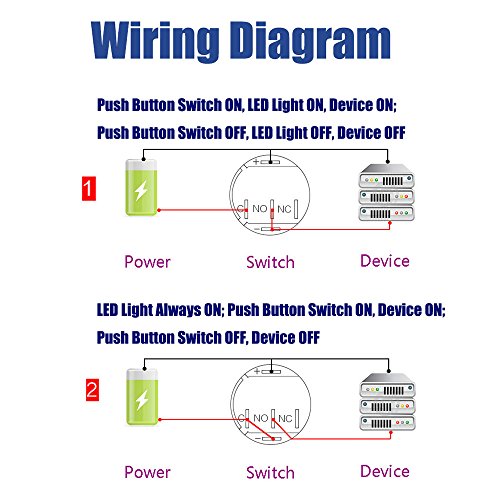 Wiring Diagram

Push Button Switch ON, LED Light ON, Device ON;
Push Button Switch OFF, LED Light OFF, Device OFF

1

+

C NO NC

−

Power Switch Device

LED Light Always ON; Push Button Switch ON, Device ON;
Push Button Switch OFF, Device OFF

2

+

C NO NC

−

Power Switch Device