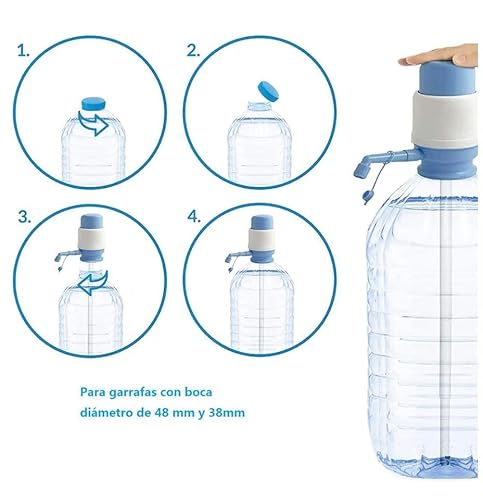 1.

2.

3.

4.

Para garrafas con boca diámetro de 48 mm y 38mm