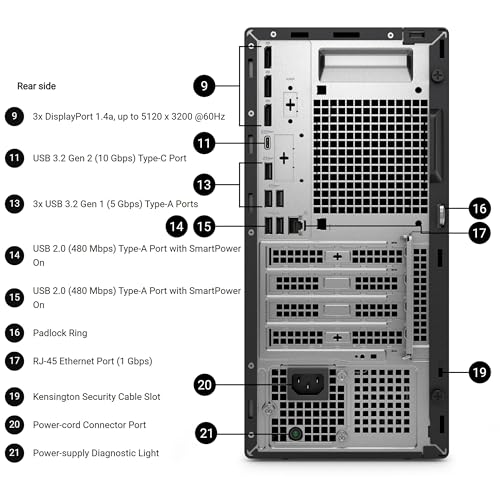 Rear side

9 3x DisplayPort 1.4a, up to 5120 x 3200 @60Hz

11 USB 3.2 Gen 2 (10 Gbps) Type-C Port

13 3x USB 3.2 Gen 1 (5 Gbps) Type-A Ports

14 USB 2.0 (480 Mbps) Type-A Port with SmartPower On

15 USB 2.0 (480 Mbps) Type-A Port with SmartPower On

16 Padlock Ring

17 RJ-45 Ethernet Port (1 Gbps)

19 Kensington Security Cable Slot

20 Power-cord Connector Port

21 Power-supply Diagnostic Light

9

11

13

14

15

16

17

19

20

21