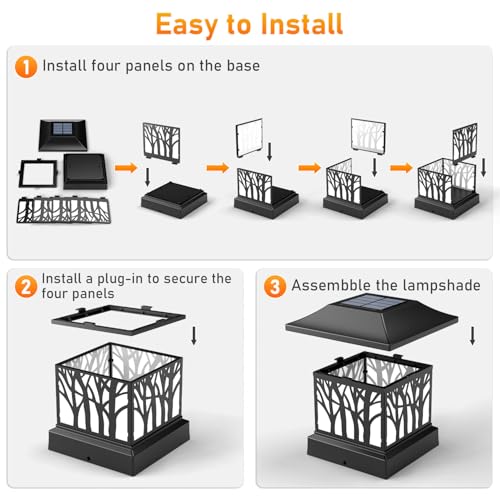 Easy to Install

1 Install four panels on the base

2 Install a plug-in to secure the four panels

3 Assembble the lampshade