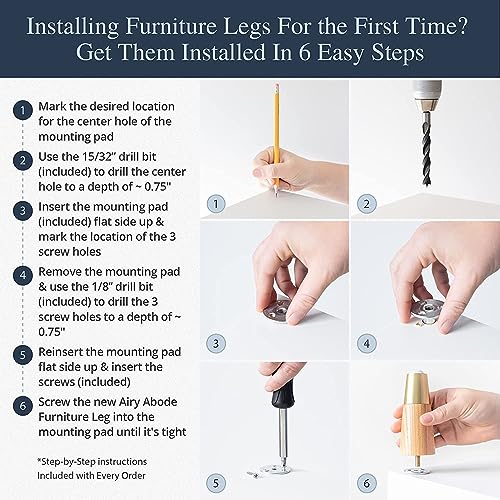 Installing Furniture Legs For the First Time?
Get Them Installed In 6 Easy Steps

1 Mark the desired location for the center hole of the mounting pad

2 Use the 15/32" drill bit (included) to drill the center hole to a depth of ~ 0.75"

3 Insert the mounting pad (included) flat side up & mark the location of the 3 screw holes

4 Remove the mounting pad & use the 1/8" drill bit (included) to drill the 3 screw holes to a depth of ~ 0.75"

5 Reinsert the mounting pad flat side up & insert the screws (included)

6 Screw the new Airy Abode Furniture Leg into the mounting pad until it's tight

*Step-by-Step instructions Included with Every Order

1

2

3

4

5

6