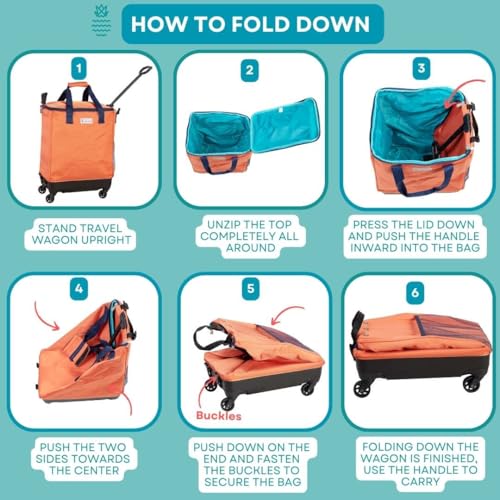 HOW TO FOLD DOWN

1

STAND TRAVEL WAGON UPRIGHT

2

UNZIP THE TOP COMPLETELY ALL AROUND

3

PRESS THE LID DOWN AND PUSH THE HANDLE INWARD INTO THE BAG

4

PUSH THE TWO SIDES TOWARDS THE CENTER

5

Buckles

PUSH DOWN ON THE END AND FASTEN THE BUCKLES TO SECURE THE BAG

6

FOLDING DOWN THE WAGON IS FINISHED, USE THE HANDLE TO CARRY