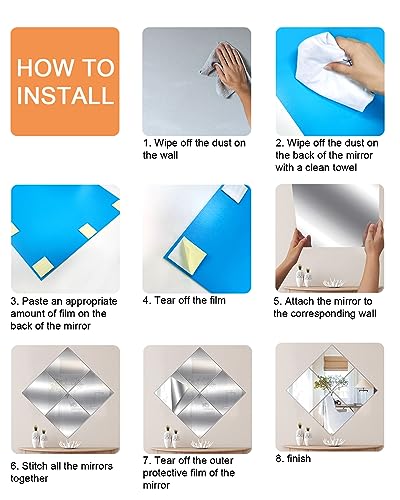 HOW TO INSTALL

1. Wipe off the dust on the wall

2. Wipe off the dust on the back of the mirror with a clean towel

3. Paste an appropriate amount of film on the back of the mirror

4. Tear off the film

5. Attach the mirror to the corresponding wall

6. Stitch all the mirrors together

7. Tear off the outer protective film of the mirror

8. finish