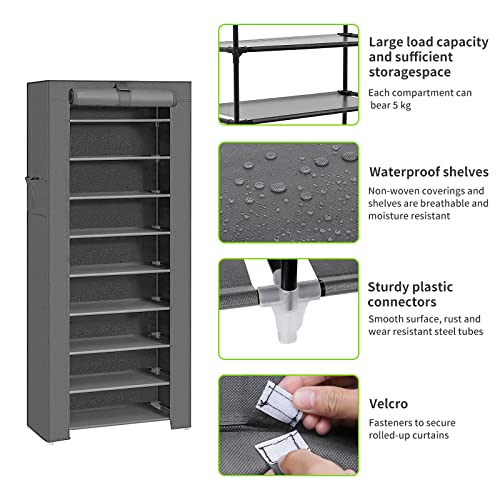 Large load capacity and sufficient storagespace

Each compartment can bear 5 kg

Waterproof shelves

Non-woven coverings and shelves are breathable and moisture resistant

Sturdy plastic connectors

Smooth surface, rust and wear resistant steel tubes

Velcro

Fasteners to secure rolled-up curtains