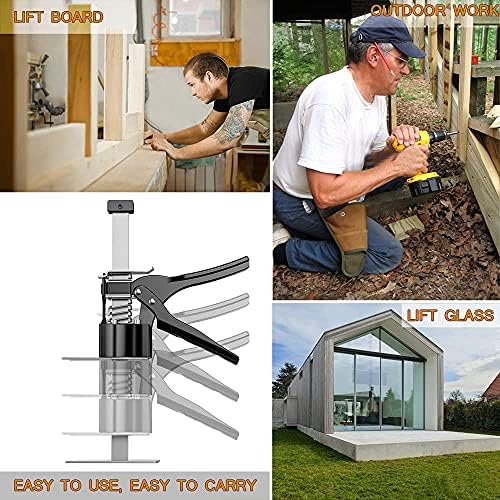 LIFT BOARD

OUTDOOR WORK

LIFT GLASS

EASY TO USE, EASY TO CARRY