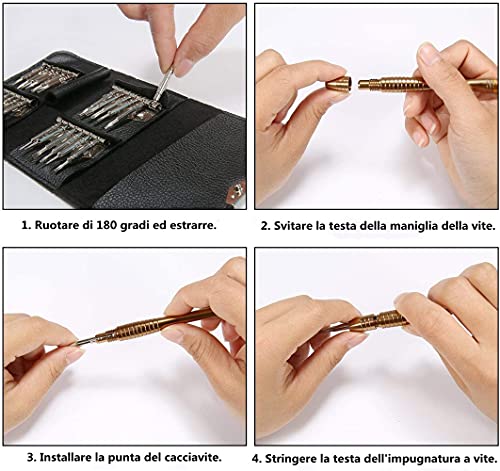 1. Ruotare di 180 gradi ed estrarre.

2. Svitare la testa della maniglia della vite.

3. Installare la punta del cacciavite.

4. Stringere la testa dell'impugnatura a vite.