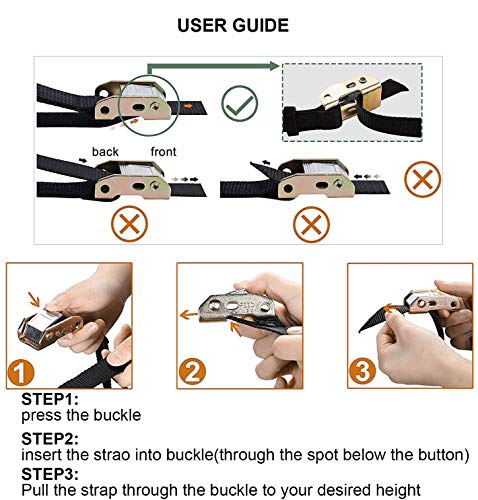 USER GUIDE

back

front

1

2

3

STEP1:
press the buckle

STEP2:
insert the strao into buckle(through the spot below the button)

STEP3:
Pull the strap through the buckle to your desired height