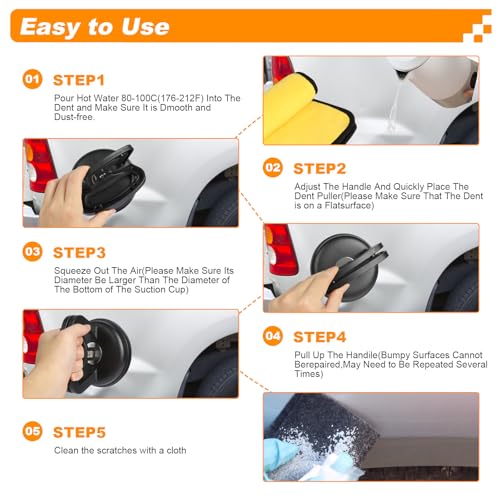 Easy to Use

01 STEP1

Pour Hot Water 80-100C(176-212F) Into The Dent and Make Sure It is Dmooth and Dust-free.

02 STEP2

Adjust The Handle And Quickly Place The Dent Puller(Please Make Sure That The Dent is on a Flatsurface)

03 STEP3

Squeeze Out The Air(Please Make Sure Its Diameter Be Larger Than The Diameter of The Bottom of The Suction Cup)

04 STEP4

Pull Up The Handile(Bumpy Surfaces Cannot Berepaired,May Need to Be Repeated Several Times)

05 STEP5

Clean the scratches with a cloth