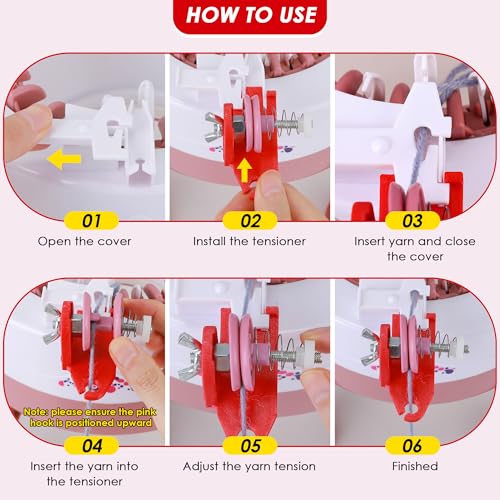 HOW TO USE

01
Open the cover

02
Install the tensioner

03
Insert yarn and close the cover

Note: please ensure the pink hook is positioned upward

04
Insert the yarn into the tensioner

05
Adjust the yarn tension

06
Finished