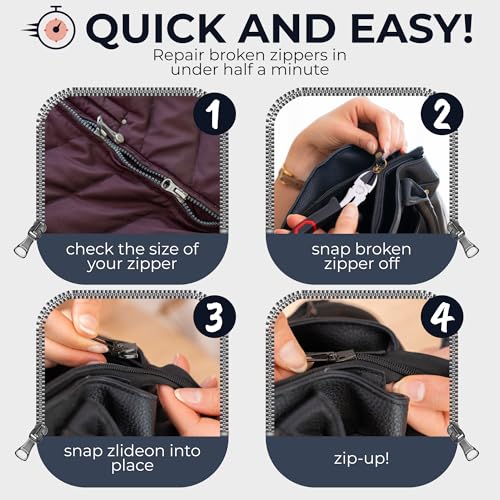 QUICK AND EASY!
Repair broken zippers in under half a minute

1
check the size of your zipper

2
snap broken zipper off

3
snap zlideon into place

4
zip-up!