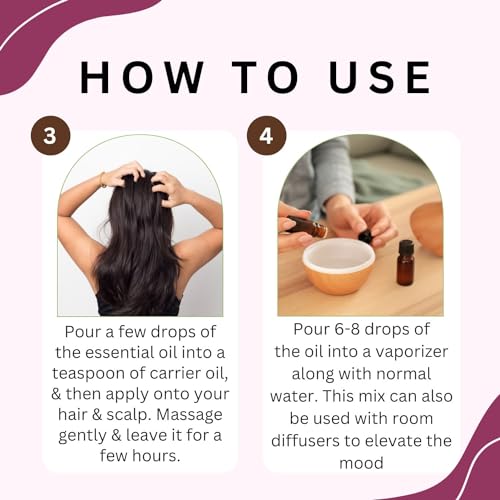 HOW TO USE

3

Pour a few drops of the essential oil into a teaspoon of carrier oil, & then apply onto your hair & scalp. Massage gently & leave it for a few hours.

4

Pour 6-8 drops of the oil into a vaporizer along with normal water. This mix can also be used with room diffusers to elevate the mood