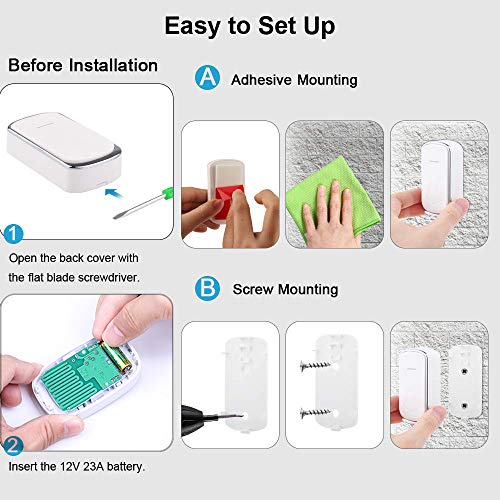 Easy to Set Up

Before Installation

1
Open the back cover with the flat blade screwdriver.

2
Insert the 12V 23A battery.

A Adhesive Mounting

B Screw Mounting